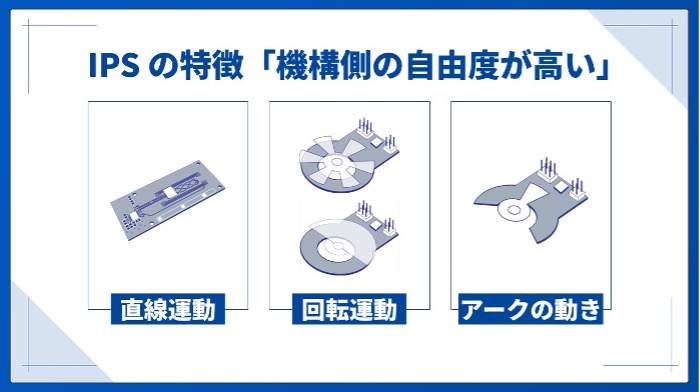 IPS の特徴「機構側の自由度が高い」

直線運動

回転運動

アークの動き