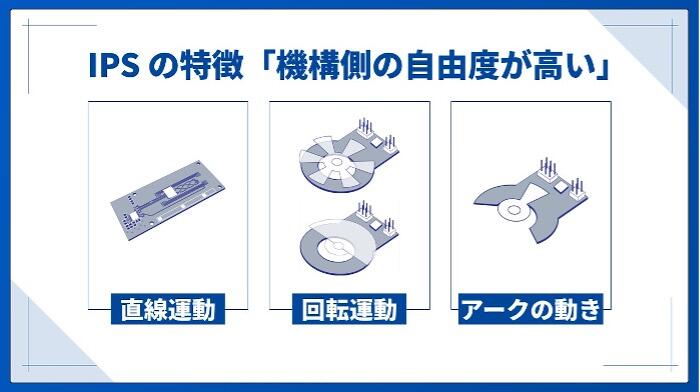 IPS の特徴「機構側の自由度が高い」

直線運動

回転運動

アークの動き